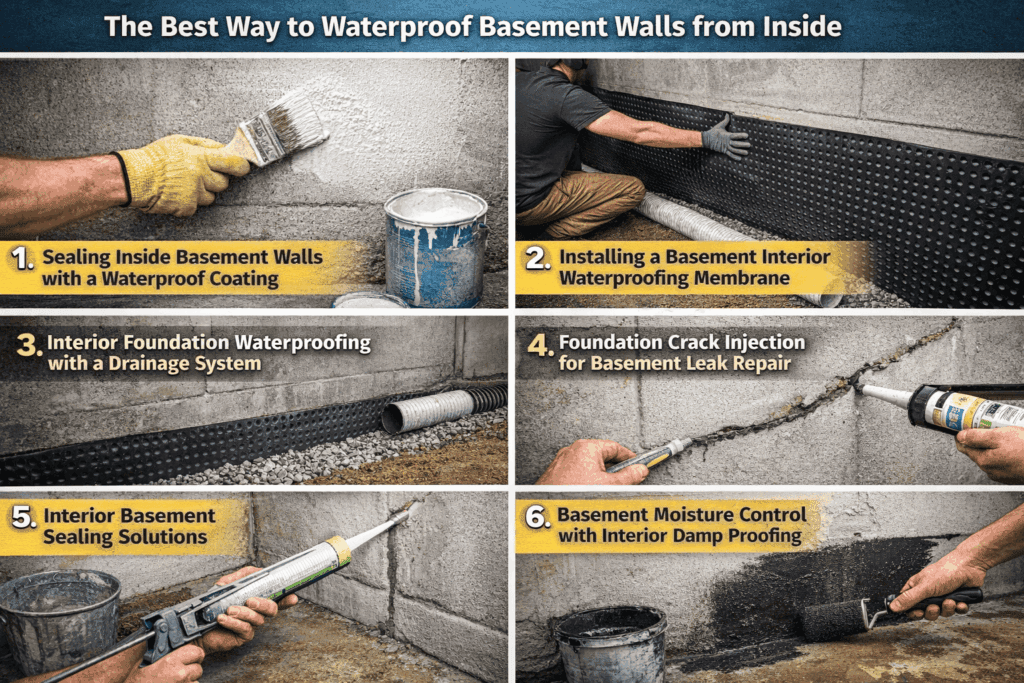 The Best Way to Waterproof Basement Walls from Inside

1. Sealing Inside Basement Walls with a Waterproof Coating

2. Installing a Basement Interior Waterproofing Membrane

3. Interior Foundation Waterproofing with a Drainage System

4. Foundation Crack Injection for Basement Leak Repair

5. Interior Basement Sealing Solutions

6. Basement Moisture Control with Interior Damp Proofing