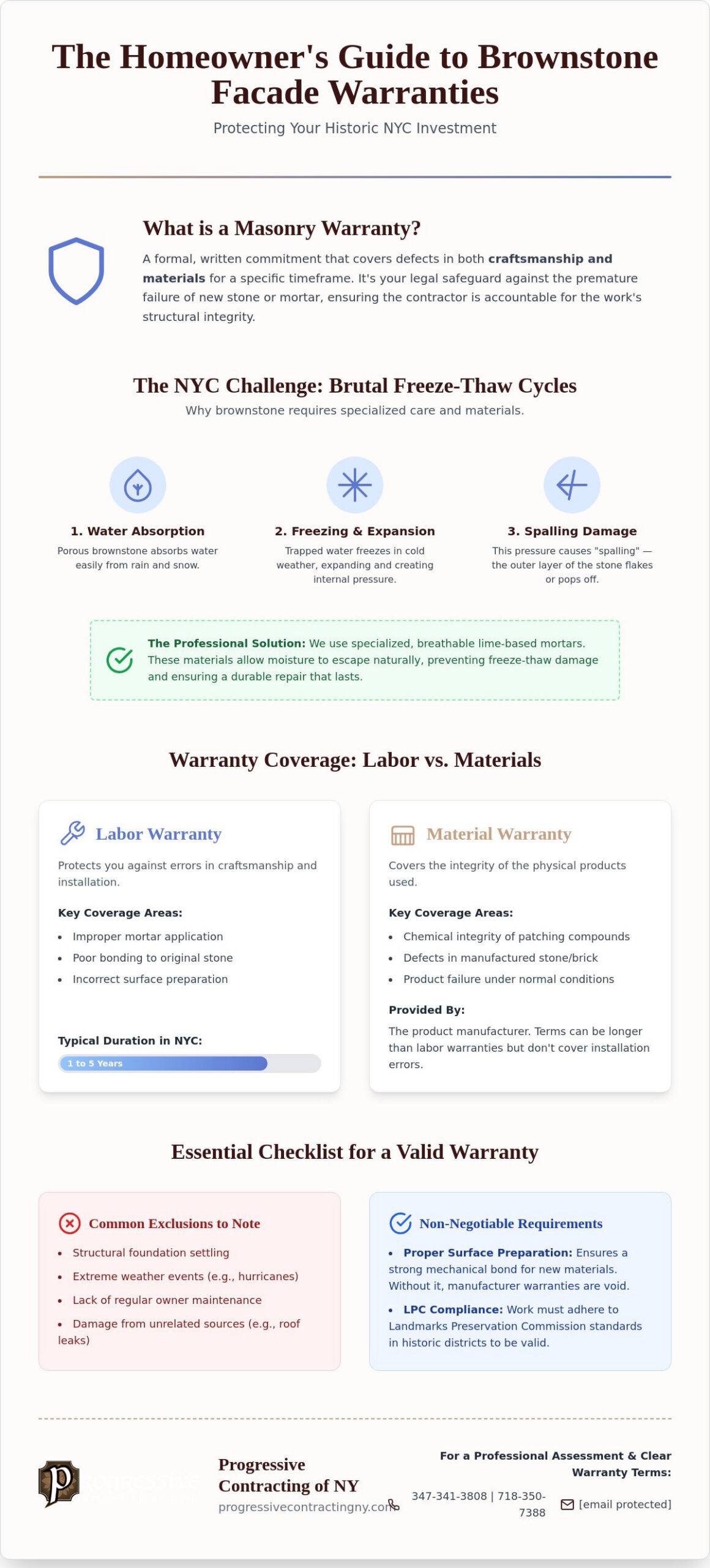 The Homeowner's Guide to Brownstone Facade Warranties

Protecting Your Historic NYC Investment

What is a Masonry Warranty?

A formal, written commitment that covers defects in both craftsmanship and materials for a specific timeframe. It's your legal safeguard against the premature failure of new stone or mortar, ensuring the contractor is accountable for the work's structural integrity.

The NYC Challenge: Brutal Freeze-Thaw Cycles

Why brownstone requires specialized care and materials.

1. Water Absorption

Porous brownstone absorbs water easily from rain and snow.

2. Freezing & Expansion

Trapped water freezes in cold weather, expanding and creating internal pressure.

3. Spalling Damage

This pressure causes "spalling" — the outer layer of the stone flakes or pops off.

The Professional Solution: We use specialized, breathable lime-based mortars. These materials allow moisture to escape naturally, preventing freeze-thaw damage and ensuring a durable repair that lasts.

Warranty Coverage: Labor vs. Materials

Labor Warranty

Protects you against errors in craftsmanship and installation.

Key Coverage Areas:

• Improper mortar application
• Poor bonding to original stone
• Incorrect surface preparation

Typical Duration in NYC:

1 to 5 Years

Material Warranty

Covers the integrity of the physical products used.

Key Coverage Areas:

• Chemical integrity of patching compounds
• Defects in manufactured stone/brick
• Product failure under normal conditions

Provided By:

The product manufacturer. Terms can be longer than labor warranties but don't cover installation errors.

Essential Checklist for a Valid Warranty

Common Exclusions to Note

• Structural foundation settling
• Extreme weather events (e.g., hurricanes)
• Lack of regular owner maintenance
• Damage from unrelated sources (e.g., roof leaks)

Non-Negotiable Requirements

• Proper Surface Preparation: Ensures a strong mechanical bond for new materials. Without it, manufacturer warranties are void.
• LPC Compliance: Work must adhere to Landmarks Preservation Commission standards in historic districts to be valid.

Progressive Contracting of NY
progressivecontractingny.com

For a Professional Assessment & Clear Warranty Terms:

347-341-3808 | 718-350-7388

[email protected]