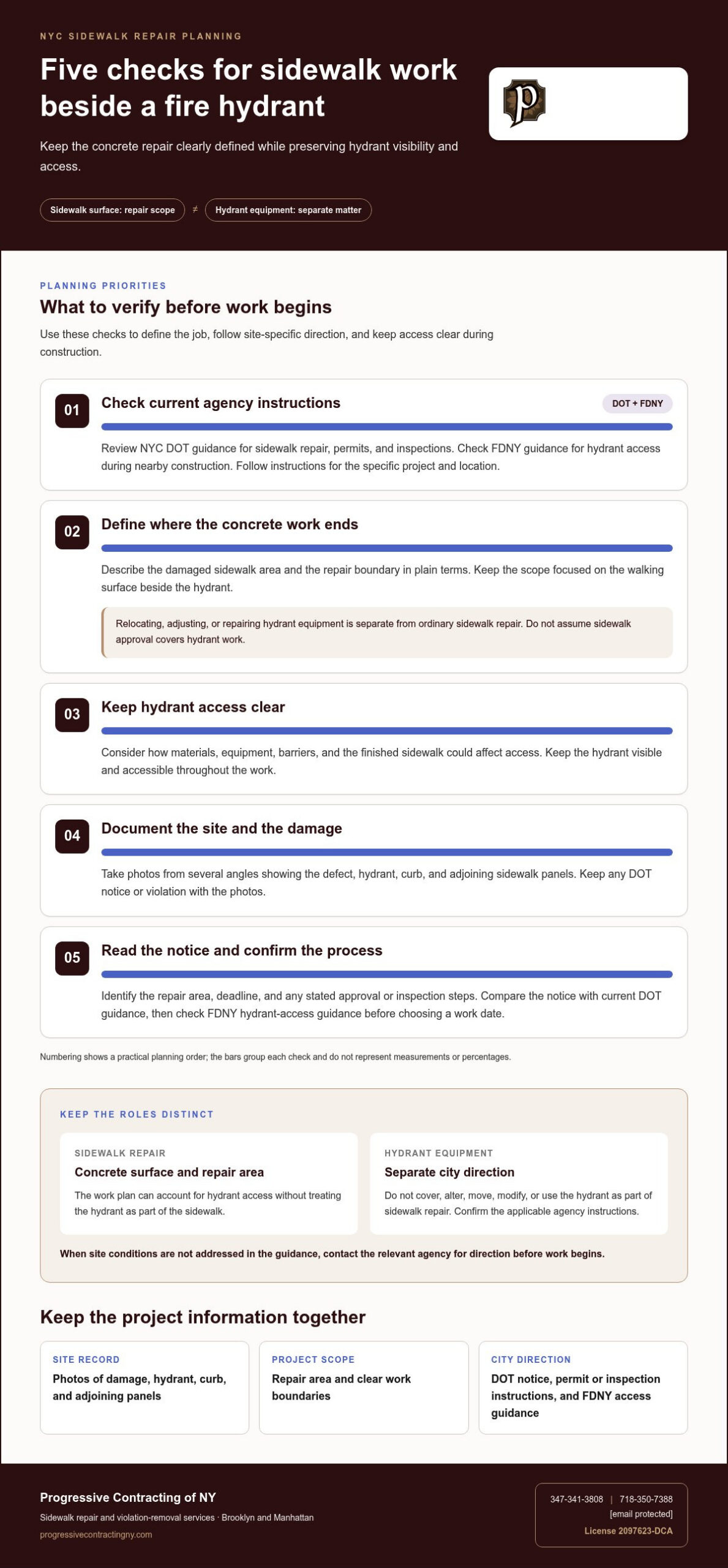 NYC SIDEWALK REPAIR PLANNING

Five checks for sidewalk work beside a fire hydrant

Keep the concrete repair clearly defined while preserving hydrant visibility and access.

Sidewalk surface: repair scope ≠ Hydrant equipment: separate matter

P

PLANNING PRIORITIES

What to verify before work begins

Use these checks to define the job, follow site-specific direction, and keep access clear during construction.

01 Check current agency instructions DOT + FDNY

Review NYC DOT guidance for sidewalk repair, permits, and inspections. Check FDNY guidance for hydrant access during nearby construction. Follow instructions for the specific project and location.

02 Define where the concrete work ends

Describe the damaged sidewalk area and the repair boundary in plain terms. Keep the scope focused on the walking surface beside the hydrant.

Relocating, adjusting, or repairing hydrant equipment is separate from ordinary sidewalk repair. Do not assume sidewalk approval covers hydrant work.

03 Keep hydrant access clear

Consider how materials, equipment, barriers, and the finished sidewalk could affect access. Keep the hydrant visible and accessible throughout the work.

04 Document the site and the damage

Take photos from several angles showing the defect, hydrant, curb, and adjoining sidewalk panels. Keep any DOT notice or violation with the photos.

05 Read the notice and confirm the process

Identify the repair area, deadline, and any stated approval or inspection steps. Compare the notice with current DOT guidance, then check FDNY hydrant-access guidance before choosing a work date.

Numbering shows a practical planning order; the bars group each check and do not represent measurements or percentages.

KEEP THE ROLES DISTINCT

SIDEWALK REPAIR
Concrete surface and repair area
The work plan can account for hydrant access without treating the hydrant as part of the sidewalk.

HYDRANT EQUIPMENT
Separate city direction
Do not cover, alter, move, modify, or use the hydrant as part of sidewalk repair. Confirm the applicable agency instructions.

When site conditions are not addressed in the guidance, contact the relevant agency for direction before work begins.

Keep the project information together

SITE RECORD
Photos of damage, hydrant, curb, and adjoining panels

PROJECT SCOPE
Repair area and clear work boundaries

CITY DIRECTION
DOT notice, permit or inspection instructions, and FDNY access guidance

Progressive Contracting of NY
Sidewalk repair and violation-removal services · Brooklyn and Manhattan
progressivecontractingny.com

347-341-3808 | 718-350-7388
[email protected]
License 2097623-DCA